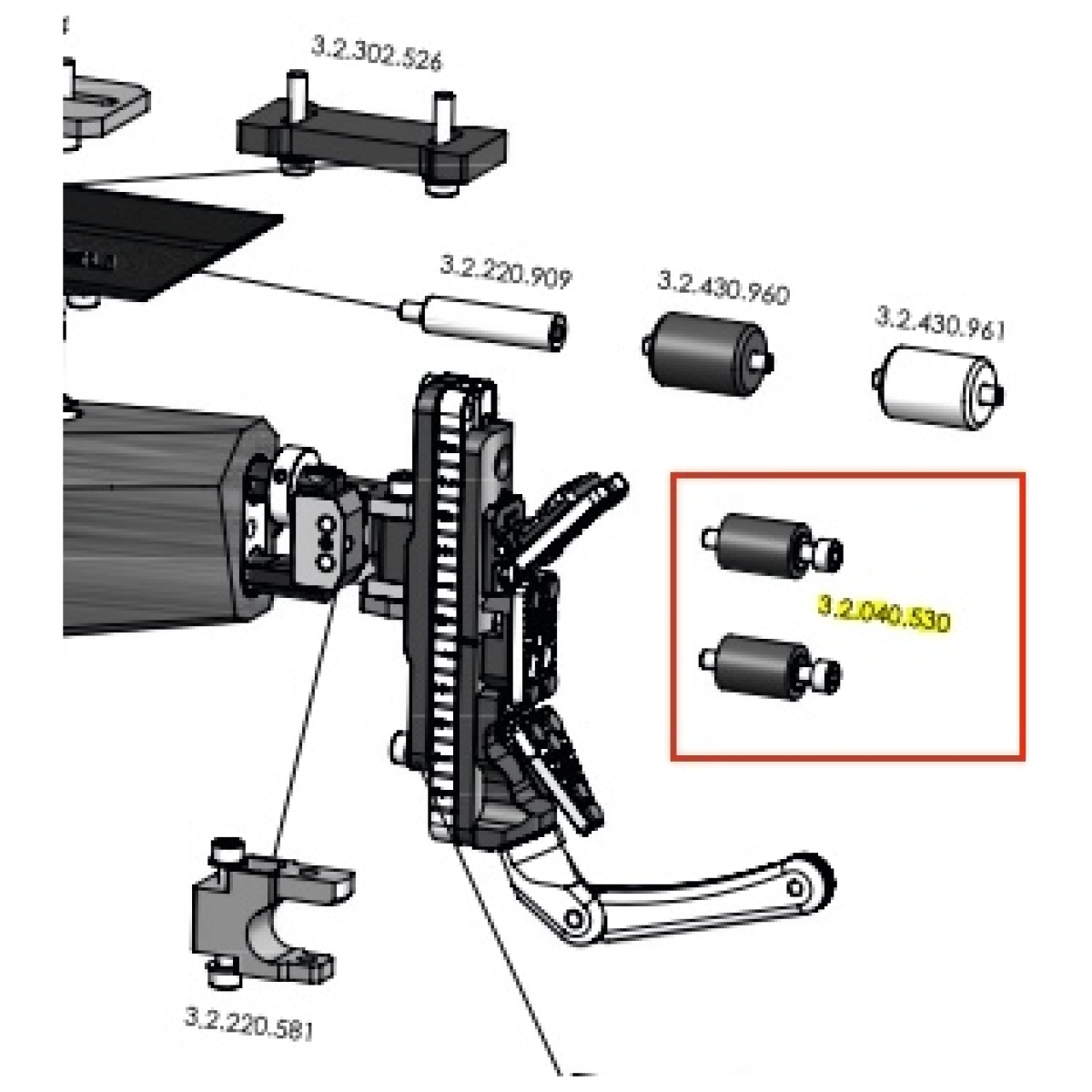 3.2.302.526

3.2.220.909

3.2.430.960

3.2.430.961

3.2.040.530

3.2.220.581